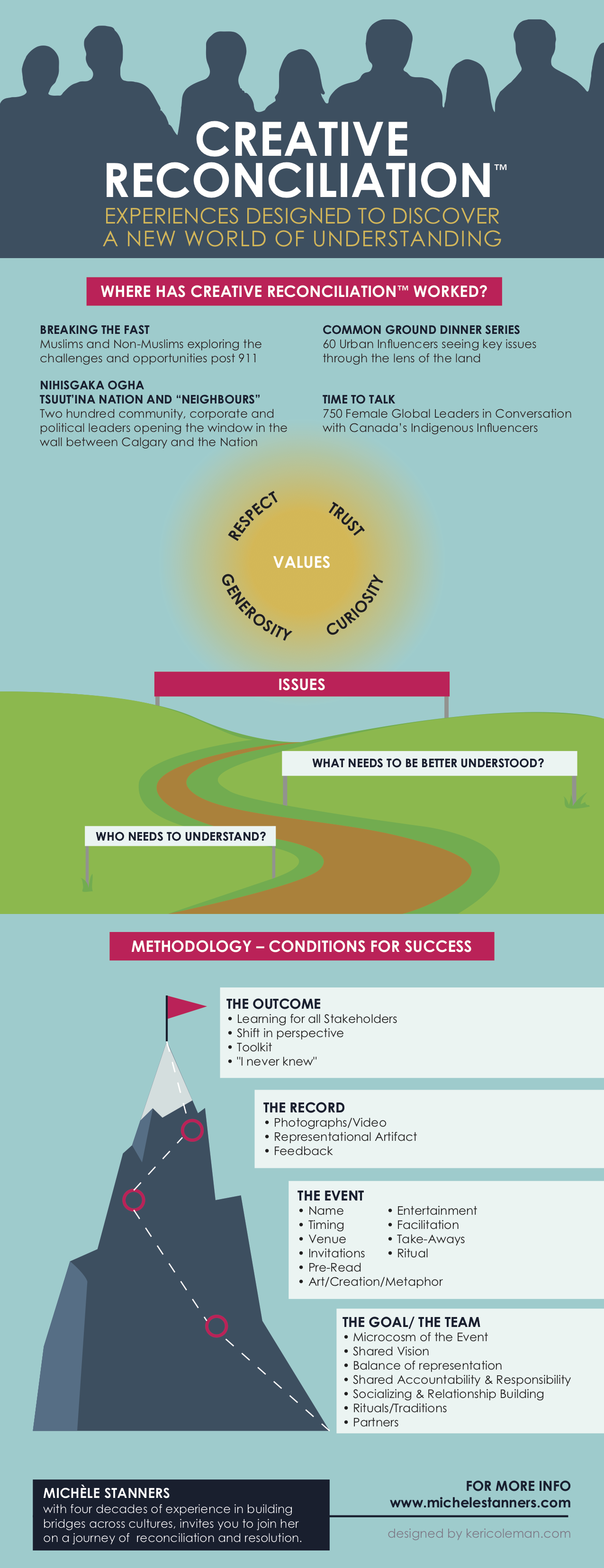 CREATIVE RECONCILIATION™

EXPERIENCES DESIGNED TO DISCOVER A NEW WORLD OF UNDERSTANDING

WHERE HAS CREATIVE RECONCILIATION™ WORKED?

BREAKING THE FAST
Muslims and Non-Muslims exploring the challenges and opportunities post 911

NIHISGAKA OGHA
TSUUT'INA NATION AND "NEIGHBOURS"
Two hundred community, corporate and political leaders opening the window in the wall between Calgary and the Nation

COMMON GROUND DINNER SERIES
60 Urban Influencers seeing key issues through the lens of the land

TIME TO TALK
750 Female Global Leaders in Conversation with Canada's Indigenous Influencers

RESPECT
TRUST
VALUES
GENEROSITY
CURIOSITY

ISSUES

WHAT NEEDS TO BE BETTER UNDERSTOOD?

WHO NEEDS TO UNDERSTAND?

METHODOLOGY – CONDITIONS FOR SUCCESS

THE OUTCOME
• Learning for all Stakeholders
• Shift in perspective
• Toolkit
• "I never knew"

THE RECORD
• Photographs/Video
• Representational Artifact
• Feedback

THE EVENT
• Name
• Timing
• Venue
• Invitations
• Pre-Read
• Art/Creation/Metaphor
• Entertainment
• Facilitation
• Take-Aways
• Ritual

THE GOAL/ THE TEAM
• Microcosm of the Event
• Shared Vision
• Balance of representation
• Shared Accountability & Responsibility
• Socializing & Relationship Building
• Rituals/Traditions
• Partners

MICHÈLE STANNERS
with four decades of experience in building bridges across cultures, invites you to join her on a journey of reconciliation and resolution.

FOR MORE INFO
www.michelestanners.com

designed by kericoleman.com